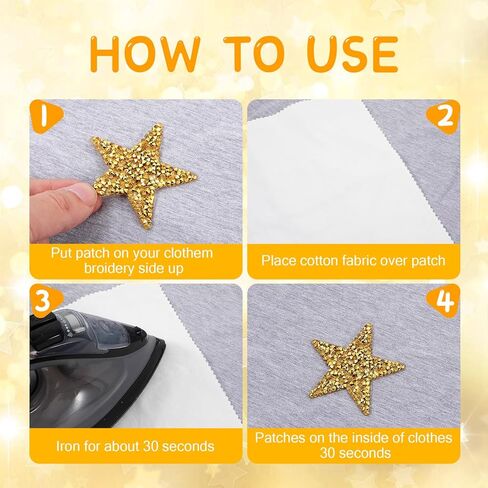 HOW TO USE

1

Put patch on your clothem broidery side up

2

Place cotton fabric over patch

3

Iron for about 30 seconds

4

Patches on the inside of clothes 30 seconds