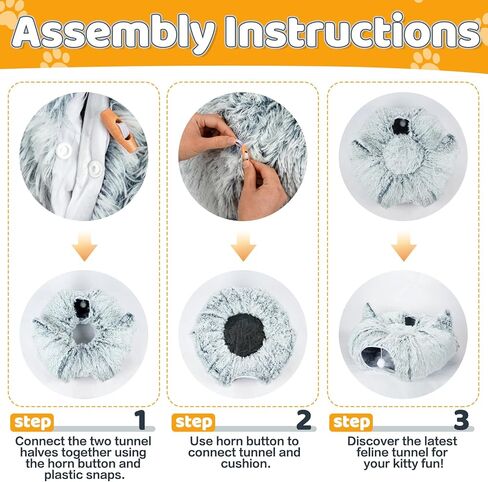 Assembly Instructions

step 1
Connect the two tunnel halves together using the horn button and plastic snaps.

step 2
Use horn button to connect tunnel and cushion.

step 3
Discover the latest feline tunnel for your kitty fun!