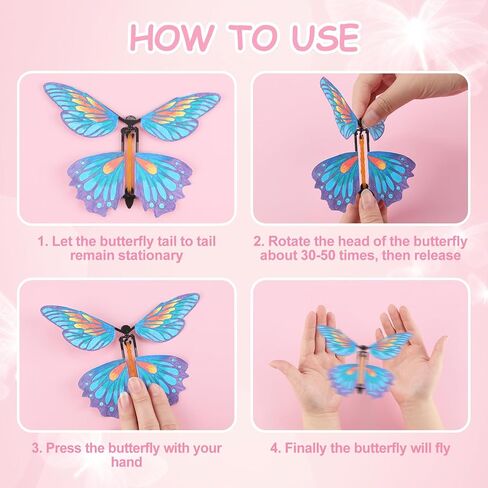 HOW TO USE

1. Let the butterfly tail to tail remain stationary

2. Rotate the head of the butterfly about 30-50 times, then release

3. Press the butterfly with your hand

4. Finally the butterfly will fly