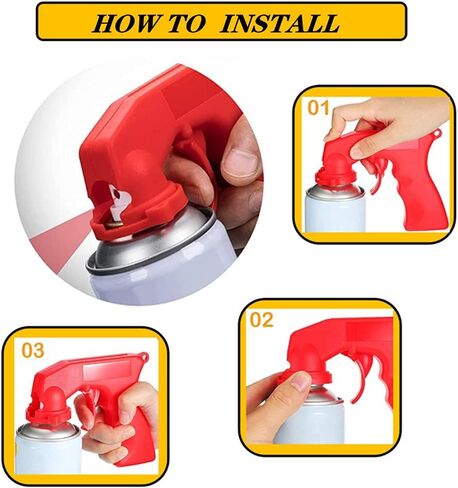 HOW TO INSTALL

01

02

03