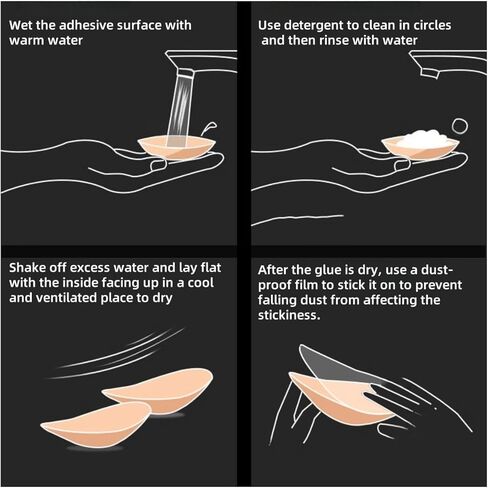 Wet the adhesive surface with warm water

Use detergent to clean in circles and then rinse with water

Shake off excess water and lay flat with the inside facing up in a cool and ventilated place to dry

After the glue is dry, use a dust-proof film to stick it on to prevent falling dust from affecting the stickiness.