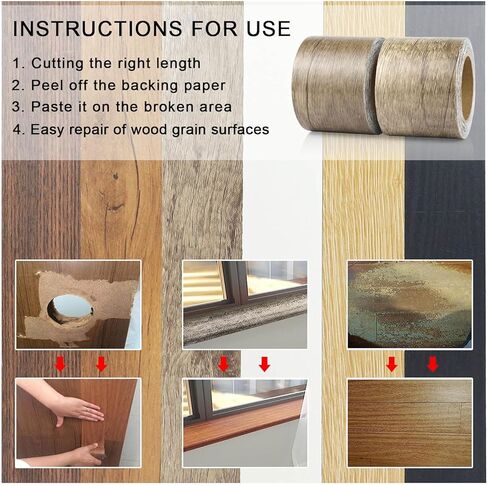 INSTRUCTIONS FOR USE

1. Cutting the right length
2. Peel off the backing paper
3. Paste it on the broken area
4. Easy repair of wood grain surfaces