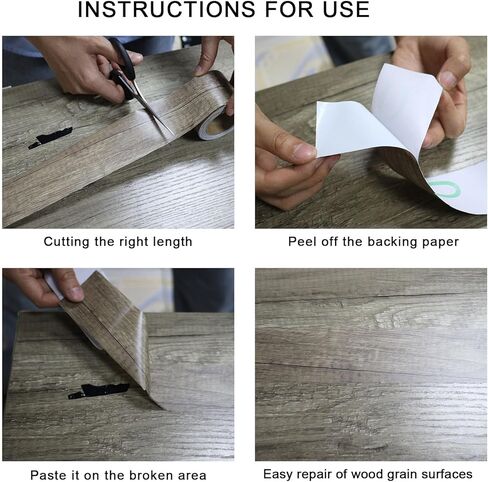 INSTRUCTIONS FOR USE

Cutting the right length

Peel off the backing paper

Paste it on the broken area

Easy repair of wood grain surfaces