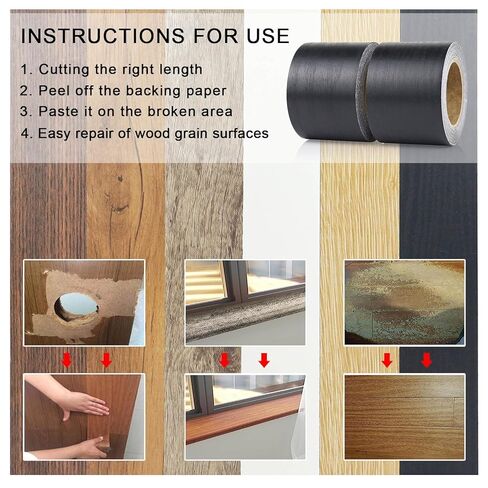 INSTRUCTIONS FOR USE

1. Cutting the right length
2. Peel off the backing paper
3. Paste it on the broken area
4. Easy repair of wood grain surfaces