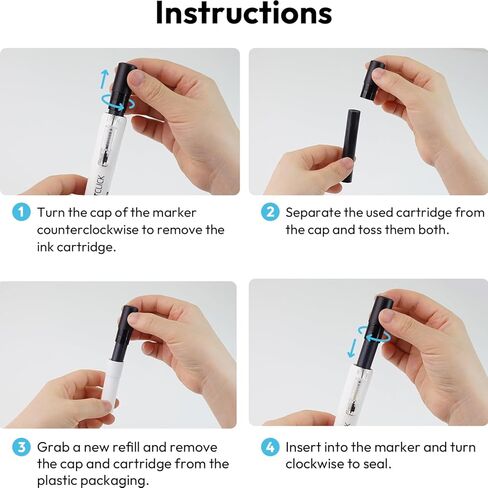 Instructions

CLICK

1 Turn the cap of the marker counterclockwise to remove the ink cartridge.

2 Separate the used cartridge from the cap and toss them both.

3 Grab a new refill and remove the cap and cartridge from the plastic packaging.

4 Insert into the marker and turn clockwise to seal.