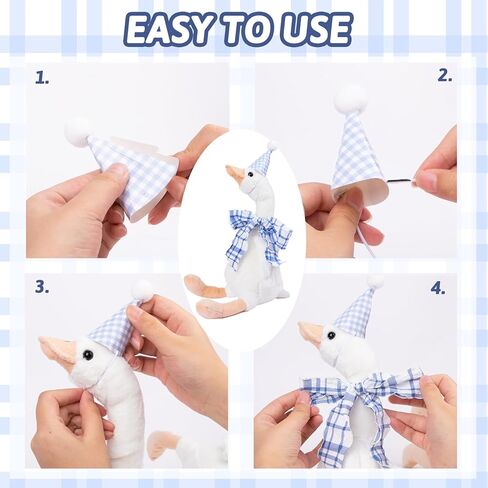 EASY TO USE

1.

2.

3.

4.