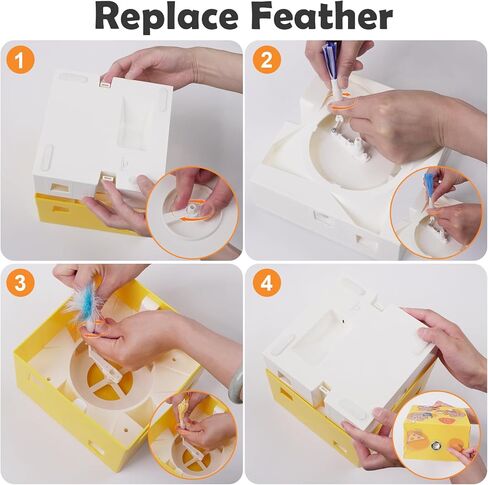 Replace Feather

1

2

3

4