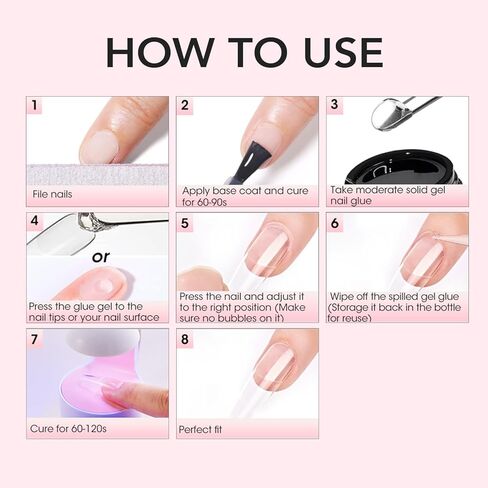 HOW TO USE

1
File nails

2
Apply base coat and cure for 60-90s

3
Take moderate solid gel nail glue

4
or
Press the glue gel to the nail tips or your nail surface

5
Press the nail and adjust it to the right position (Make sure no bubbles on it)

6
Wipe off the spilled gel glue (Storage it back in the bottle for reuse)

7
Cure for 60-120s

8
Perfect fit