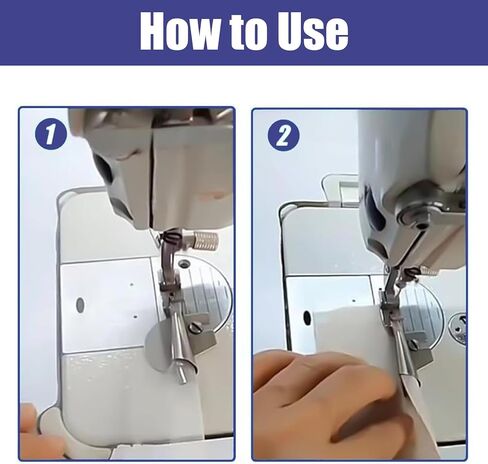 How to Use

1

2