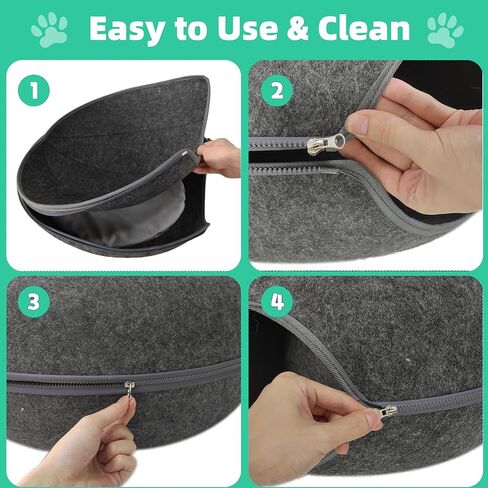 Easy to Use & Clean

1

2

3

4