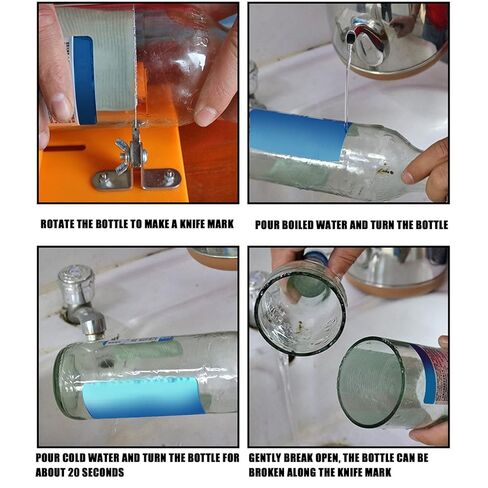 ROTATE THE BOTTLE TO MAKE A KNIFE MARK

POUR BOILED WATER AND TURN THE BOTTLE

POUR COLD WATER AND TURN THE BOTTLE FOR ABOUT 20 SECONDS

GENTLY BREAK OPEN, THE BOTTLE CAN BE BROKEN ALONG THE KNIFE MARK