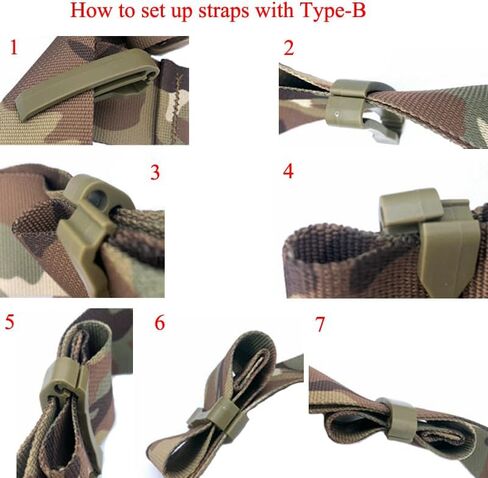 How to set up straps with Type-B

1

2

3

4

5

6

7