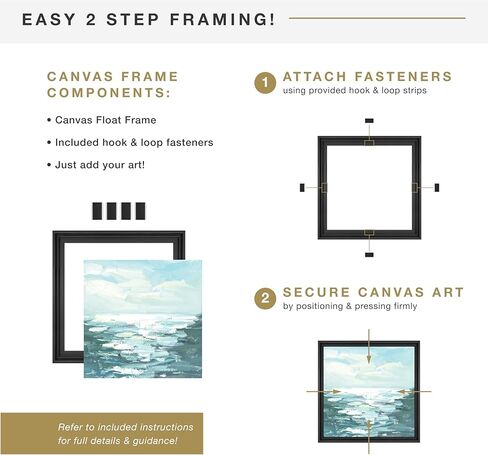 EASY 2 STEP FRAMING!

CANVAS FRAME COMPONENTS:

• Canvas Float Frame

• Included hook & loop fasteners

• Just add your art!

Refer to included instructions for full details & guidance!

1 ATTACH FASTENERS using provided hook & loop strips

2 SECURE CANVAS ART by positioning & pressing firmly