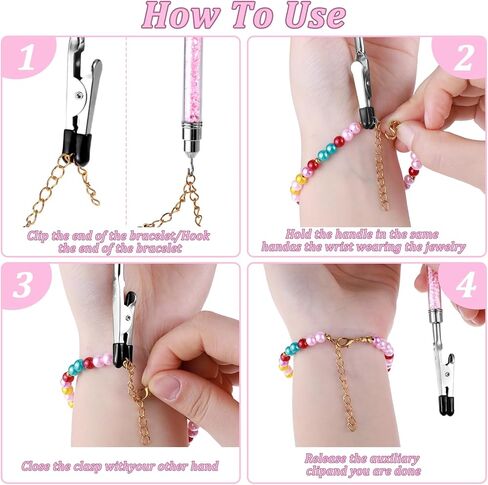 How To Use

1

Clip the end of the bracelet/Hook the end of the bracelet

2

Hold the handle in the same handas the wrist wearing the jewelry

3

Close the clasp withyour other hand

4

Release the auxiliary clipand you are done