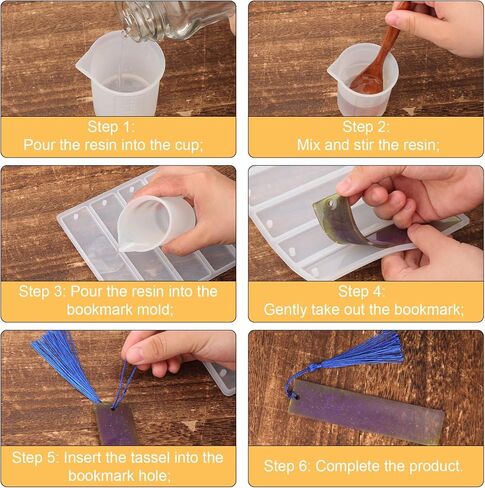 Step 1:
Pour the resin into the cup;

Step 2:
Mix and stir the resin;

Step 3: Pour the resin into the bookmark mold;

Step 4:
Gently take out the bookmark;

Step 5: Insert the tassel into the bookmark hole;

Step 6: Complete the product.