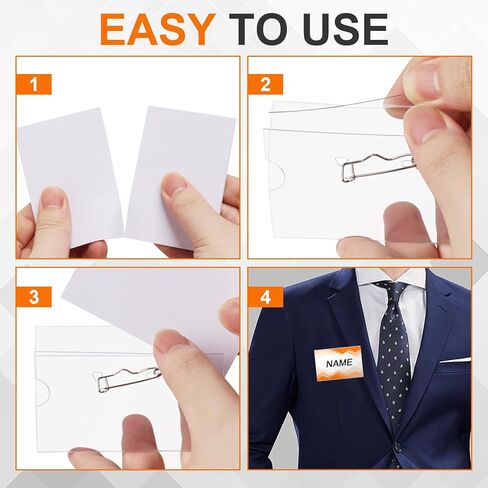 EASY TO USE

1

2

3

4

NAME