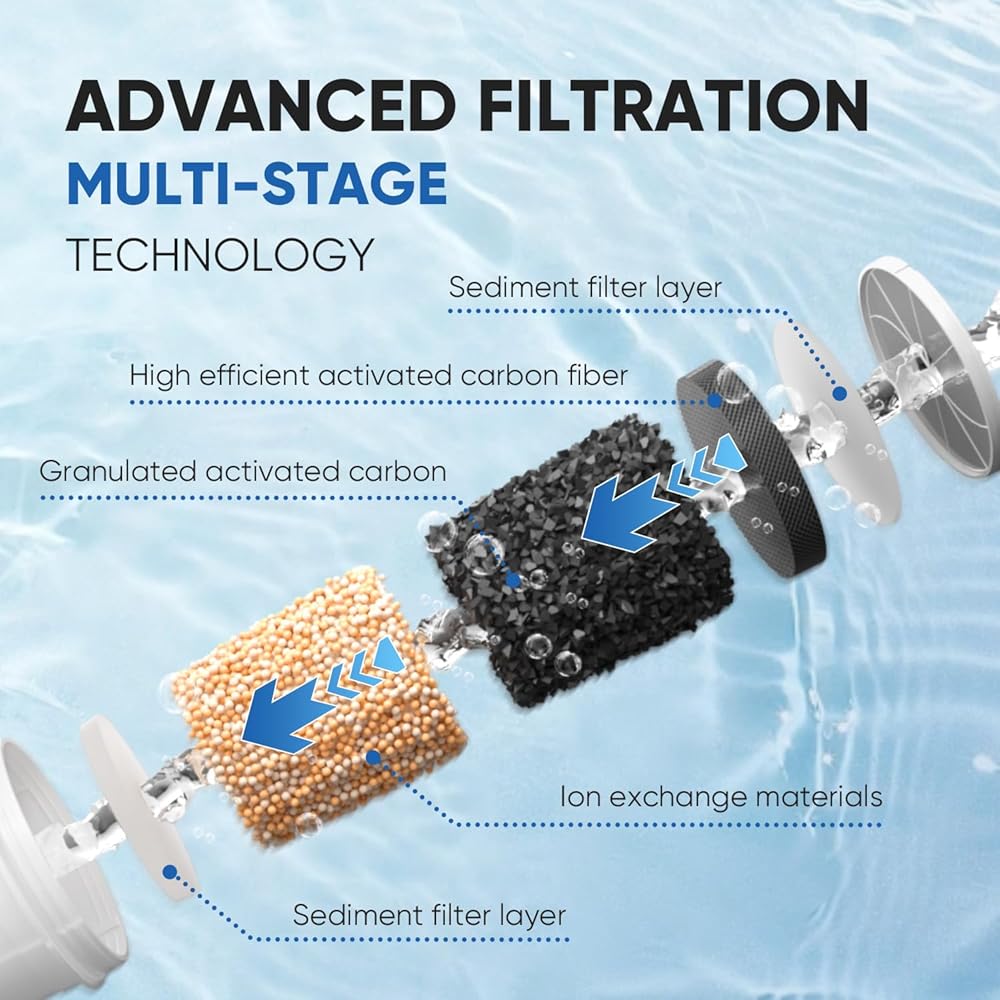 ADVANCED FILTRATION
MULTI-STAGE
TECHNOLOGY

Sediment filter layer

High efficient activated carbon fiber

Granulated activated carbon

Ion exchange materials

Sediment filter layer