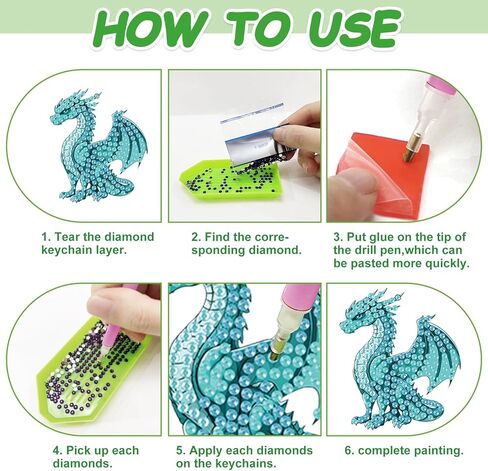 HOW TO USE

1. Tear the diamond keychain layer.

2. Find the corresponding diamond.

3. Put glue on the tip of the drill pen,which can be pasted more quickly.

4. Pick up each diamonds.

5. Apply each diamonds on the keychains.

6. complete painting.