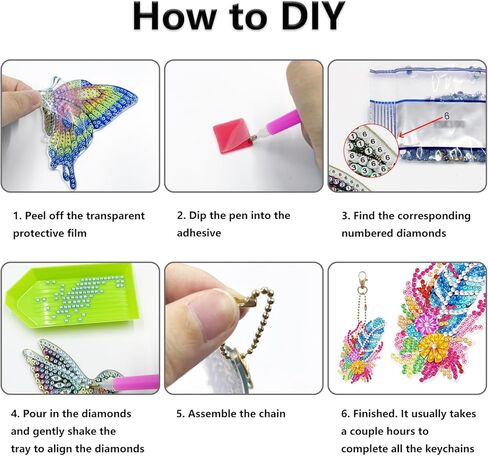 How to DIY

6

1. Peel off the transparent protective film

2. Dip the pen into the adhesive

3. Find the corresponding numbered diamonds

4. Pour in the diamonds and gently shake the tray to align the diamonds

5. Assemble the chain

6. Finished. It usually takes a couple hours to complete all the keychains