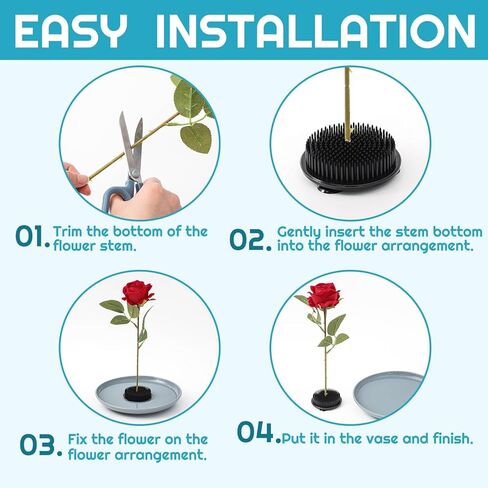 EASY INSTALLATION

01. Trim the bottom of the flower stem.

02. Gently insert the stem bottom into the flower arrangement.

03. Fix the flower on the flower arrangement.

04. Put it in the vase and finish.