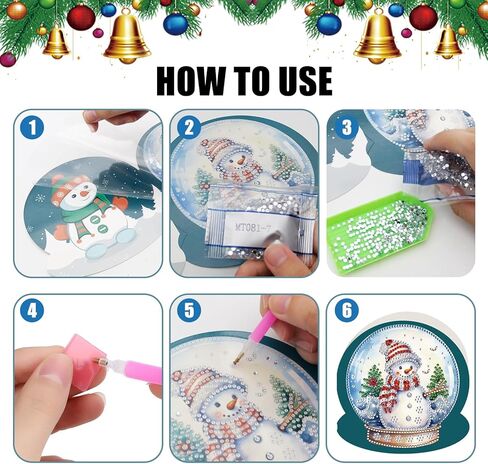 HOW TO USE

1

2

MT081-7

3

4

5

6