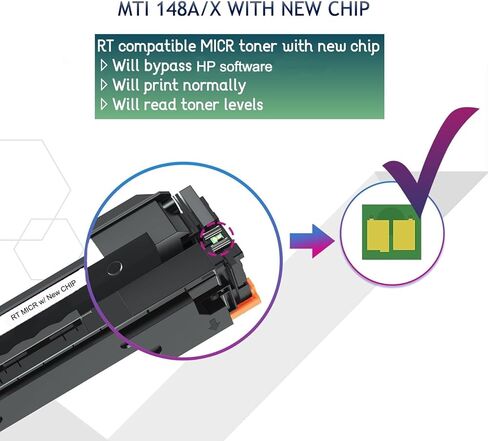 MTI 148A/X WITH NEW CHIP

RT compatible MICR toner with new chip
▷ Will bypass HP software
▷ Will print normally
▷ Will read toner levels

RT MICR w/ New CHIP