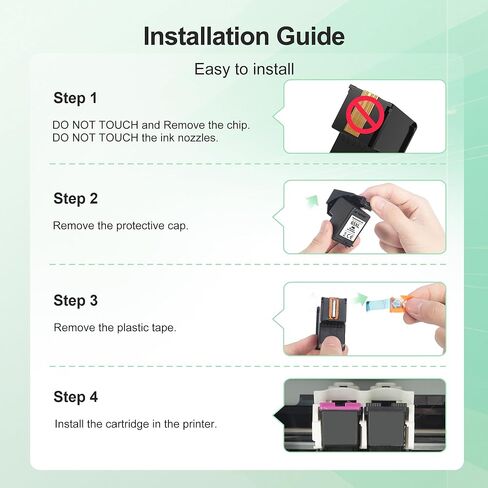 Installation Guide

Easy to install

Step 1

DO NOT TOUCH and Remove the chip.
DO NOT TOUCH the ink nozzles.

Step 2

Remove the protective cap.

Step 3

Remove the plastic tape.

Step 4

Install the cartridge in the printer.