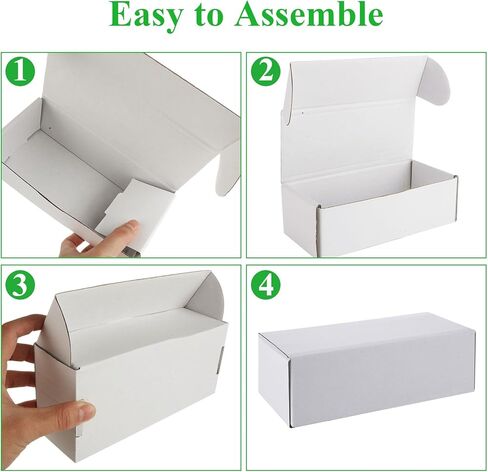 Easy to Assemble

1

2

3

4