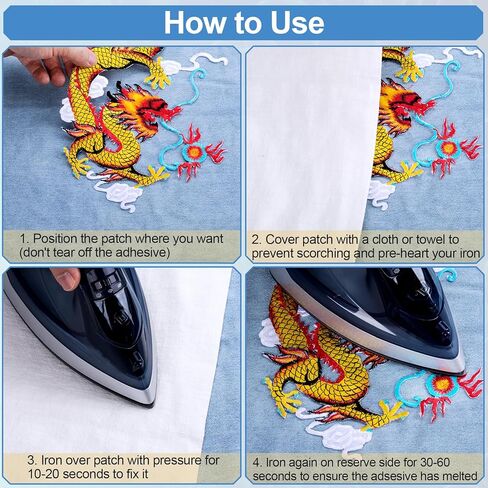 How to Use

1. Position the patch where you want (don't tear off the adhesive)

2. Cover patch with a cloth or towel to prevent scorching and pre-heart your iron

3. Iron over patch with pressure for 10-20 seconds to fix it

4. Iron again on reserve side for 30-60 seconds to ensure the adsesive has melted