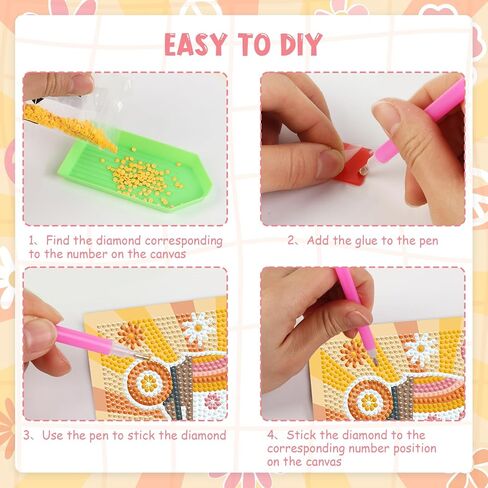 EASY TO DIY

1、Find the diamond corresponding to the number on the canvas

2、Add the glue to the pen

3、Use the pen to stick the diamond

4、Stick the diamond to the corresponding number position on the canvas