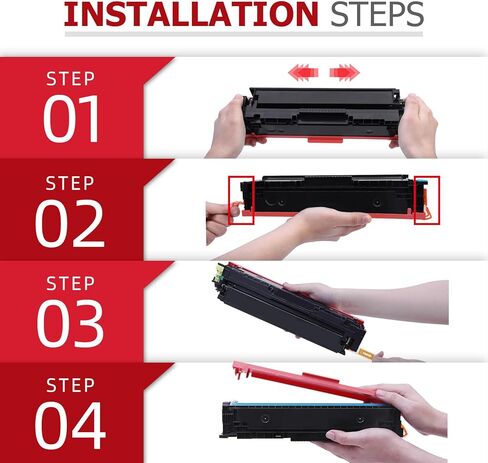 INSTALLATION STEPS

STEP
01

STEP
02

STEP
03

STEP
04