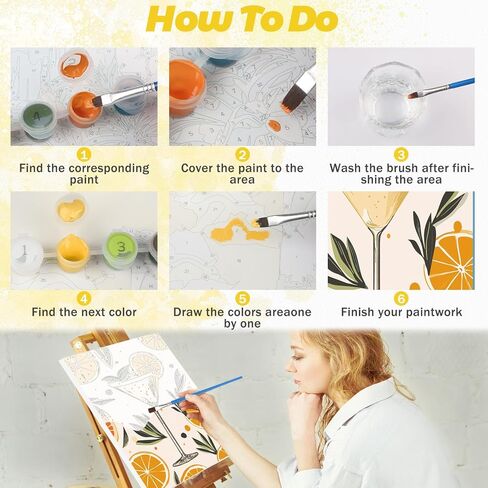 How To Do

1
Find the corresponding paint

2
Cover the paint to the area

3
Wash the brush after finishing the area

4
Find the next color

5
Draw the colors areaone by one

6
Finish your paintwork