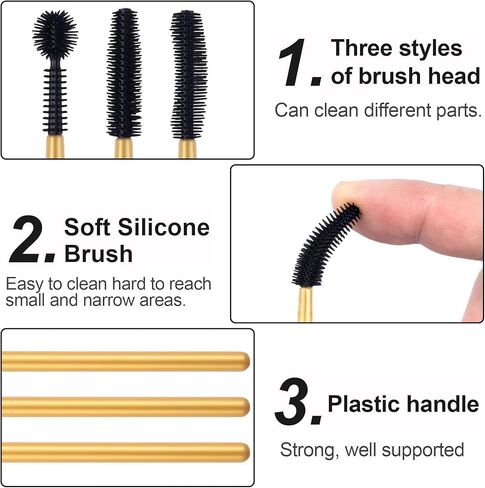 1. Three styles of brush head

Can clean different parts.

2. Soft Silicone Brush

Easy to clean hard to reach small and narrow areas.

3. Plastic handle

Strong, well supported