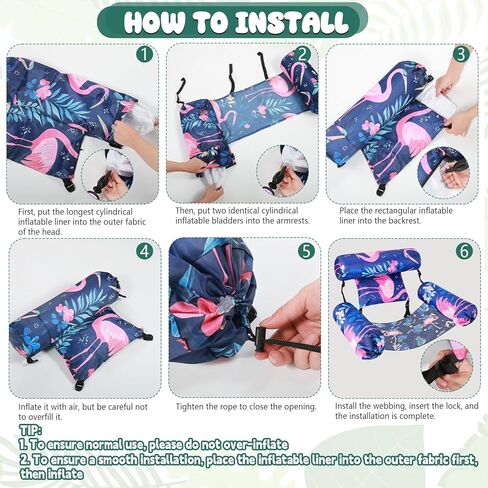 HOW TO INSTALL

1

First, put the longest cylindrical inflatable liner into the outer fabric of the head.

2

Then, put two identical cylindrical inflatable bladders into the armrests.

3

Place the rectangular inflatable liner into the backrest.

4

Inflate it with air, but be careful not to overfill it.

5

Tighten the rope to close the opening.

6

Install the webbing, insert the lock, and the installation is complete.

TIP:
1. To ensure normal use, please do not over-inflate
2. To ensure a smooth installation, place the inflatable liner into the outer fabric first, then inflate