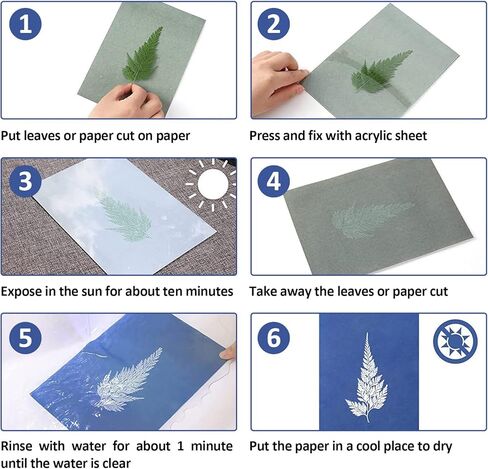 1

Put leaves or paper cut on paper

2

Press and fix with acrylic sheet

3

Expose in the sun for about ten minutes

4

Take away the leaves or paper cut

5

Rinse with water for about 1 minute until the water is clear

6

Put the paper in a cool place to dry