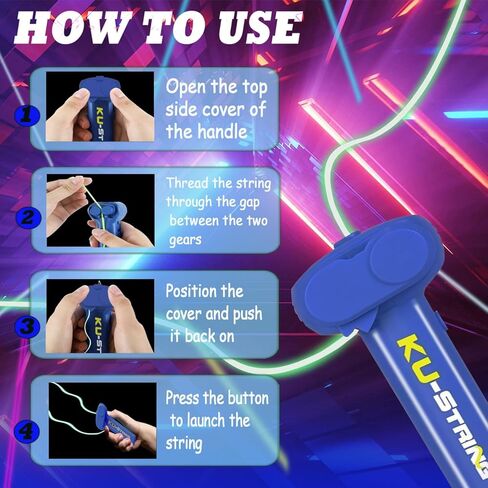 HOW TO USE

1
KU-ST
Open the top side cover of the handle

2
Thread the string through the gap between the two gears

3
KU-ST
Position the cover and push it back on

4
Press the button to launch the string

KU-STRING