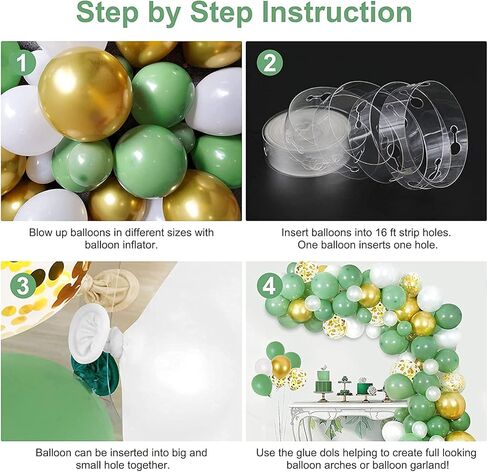 Step by Step Instruction

1

Blow up balloons in different sizes with balloon inflator.

2

Insert balloons into 16 ft strip holes. One balloon inserts one hole.

3

Balloon can be inserted into big and small hole together.

4

Use the glue dols helping to create full looking balloon arches or balloon garland!