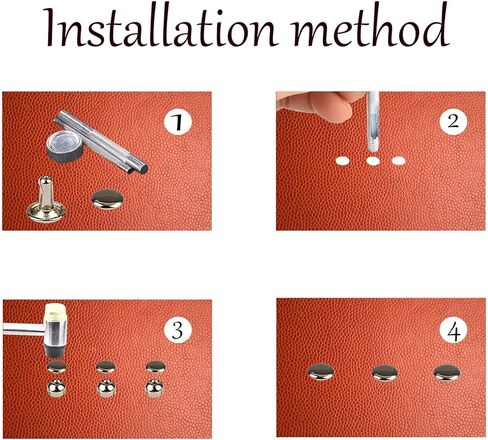 Installation method

1

2

3

4