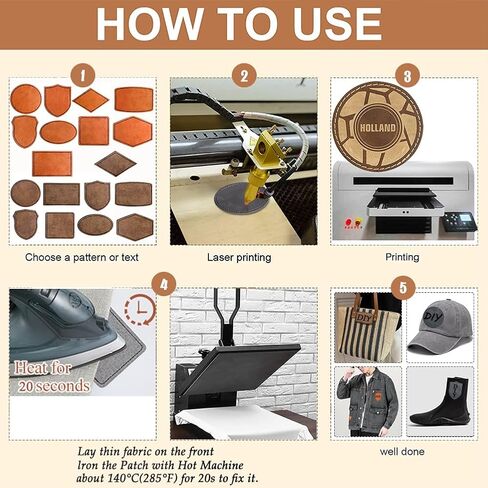 HOW TO USE

1

Choose a pattern or text

2

Laser printing

3

HOLLAND

Printing

4

Heat for 20 seconds

Lay thin fabric on the front
Iron the Patch with Hot Machine
about 140°C(285°F) for 20s to fix it.

5

DIY

DIY

well done