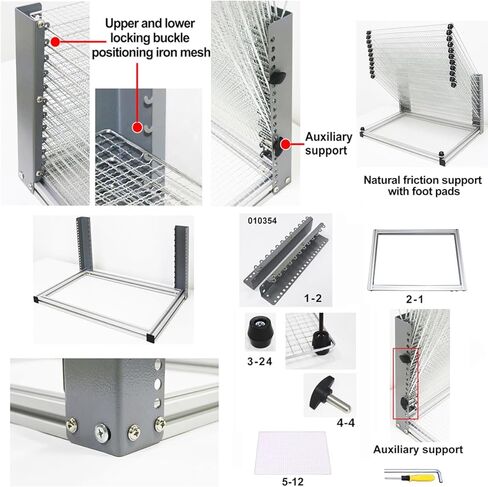 Upper and lower locking buckle positioning iron mesh

Auxiliary support

Natural friction support with foot pads

010354

1-2

2-1

3-24

4-4

5-12

Auxiliary support