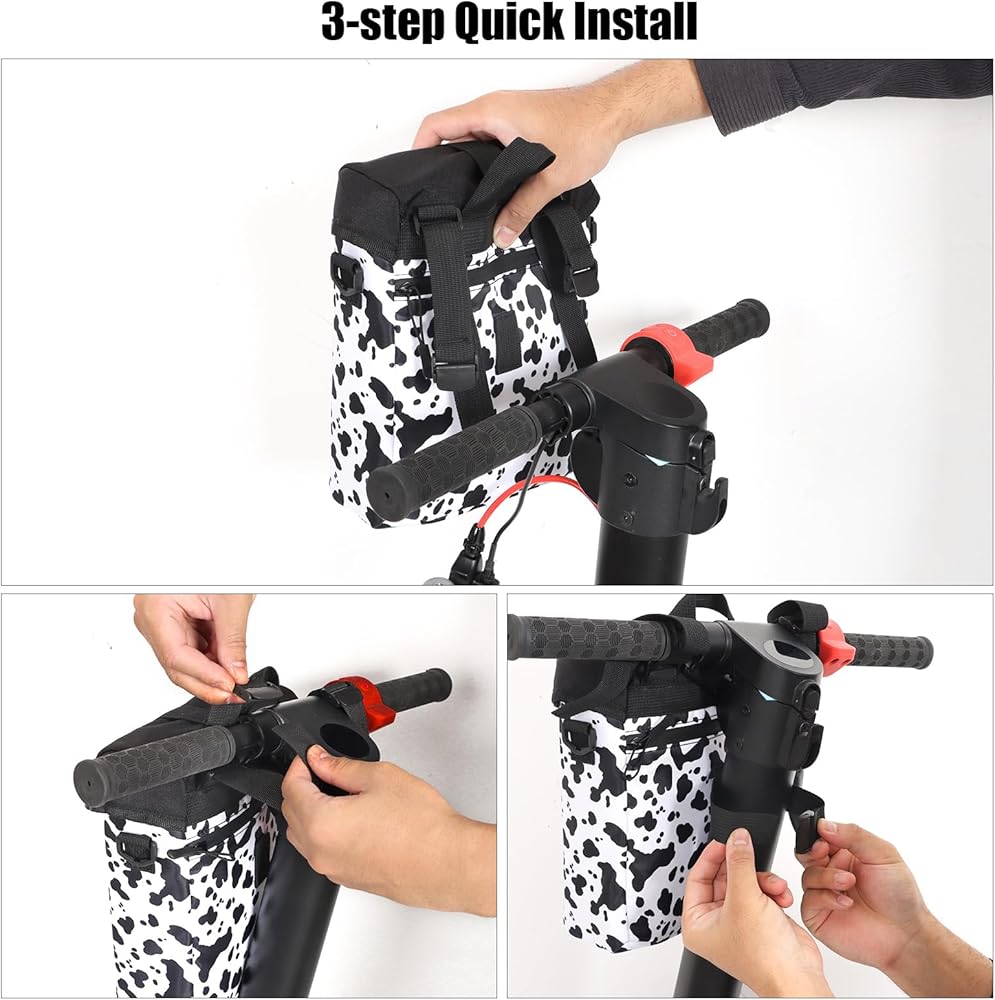 3-step Quick Install