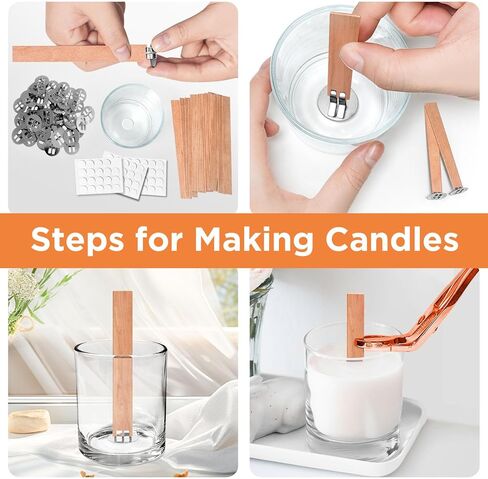 Steps for Making Candles