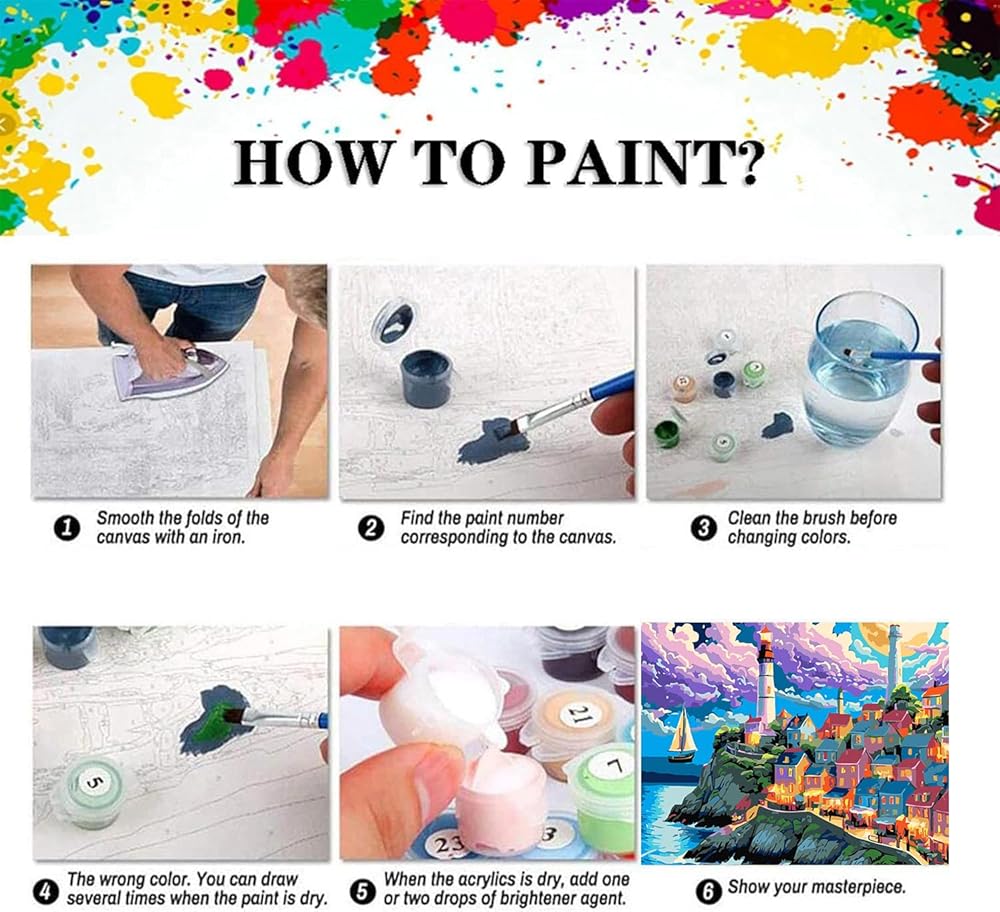 HOW TO PAINT?

1 Smooth the folds of the canvas with an iron.

2 Find the paint number corresponding to the canvas.

3 Clean the brush before changing colors.

5

21

7

23

3

4 The wrong color. You can draw several times when the paint is dry.

5 When the acrylics is dry, add one or two drops of brightener agent.

6 Show your masterpiece.