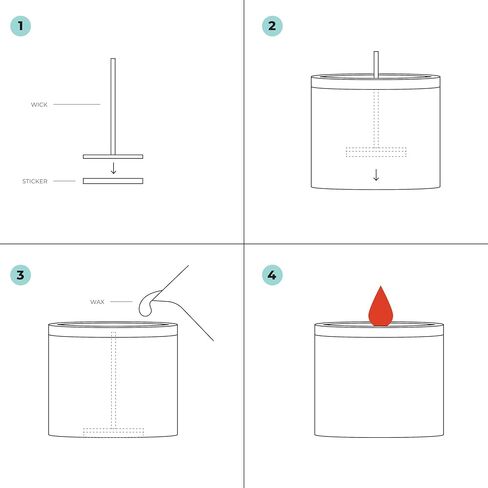 1

WICK

STICKER

2

3

WAX

4