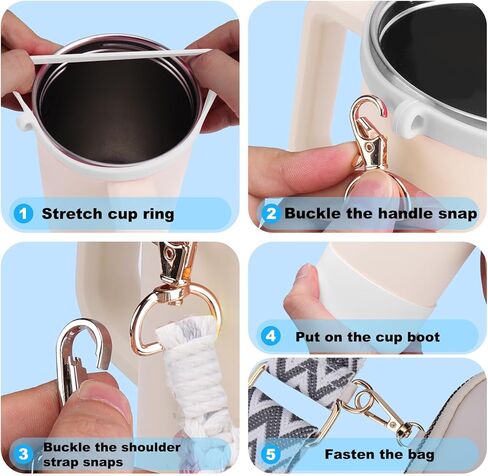 1 Stretch cup ring

2 Buckle the handle snap

3 Buckle the shoulder strap snaps

4 Put on the cup boot

5 Fasten the bag