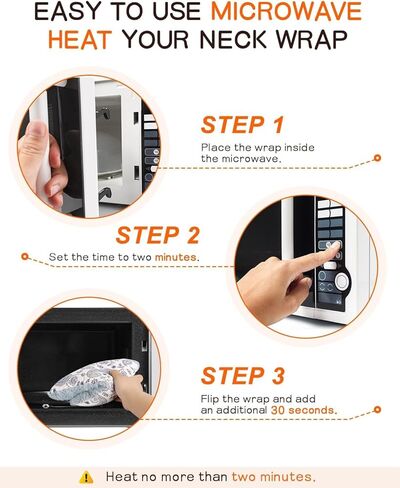 EASY TO USE MICROWAVE HEAT YOUR NECK WRAP

STEP 1
Place the wrap inside the microwave.

STEP 2
Set the time to two minutes.

STEP 3
Flip the wrap and add an additional 30 seconds.

Heat no more than two minutes.