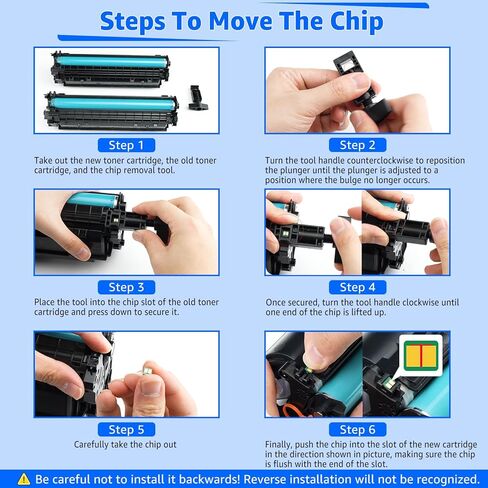 Steps To Move The Chip

Step 1
Take out the new toner cartridge, the old toner cartridge, and the chip removal tool.

Step 2
Turn the tool handle counterclockwise to reposition the plunger until the plunger is adjusted to a position where the bulge no longer occurs.

Step 3
Place the tool into the chip slot of the old toner cartridge and press down to secure it.

Step 4
Once secured, turn the tool handle clockwise until one end of the chip is lifted up.

Step 5
Carefully take the chip out

Step 6
Finally, push the chip into the slot of the new cartridge in the direction shown in picture, making sure the chip is flush with the end of the slot.

⚠ Be careful not to install it backwards! Reverse installation will not be recognized.