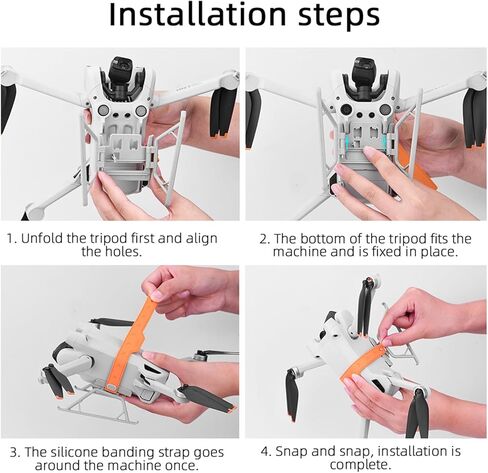 Installation steps

1. Unfold the tripod first and align the holes.

2. The bottom of the tripod fits the machine and is fixed in place.

3. The silicone banding strap goes around the machine once.

4. Snap and snap, installation is complete.