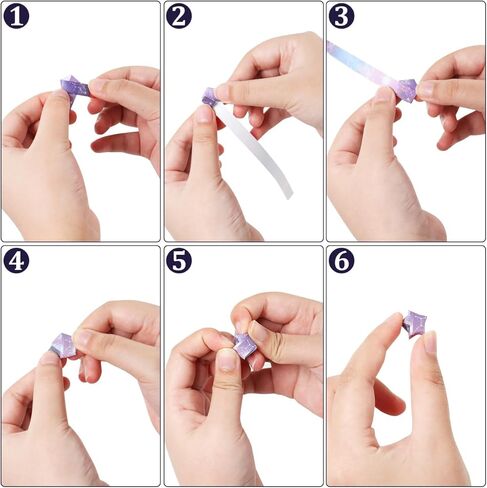 1
2
3
4
5
6