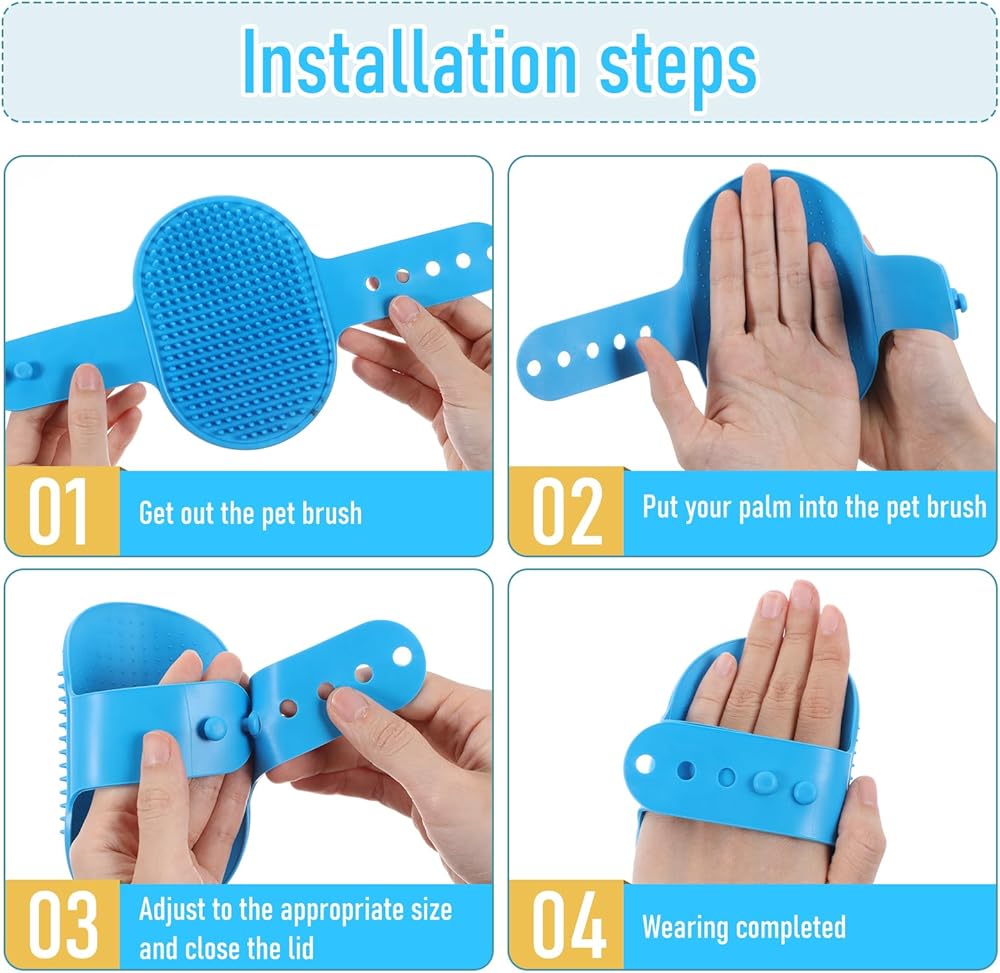 Installation steps

01 Get out the pet brush

02 Put your palm into the pet brush

03 Adjust to the appropriate size and close the lid

04 Wearing completed